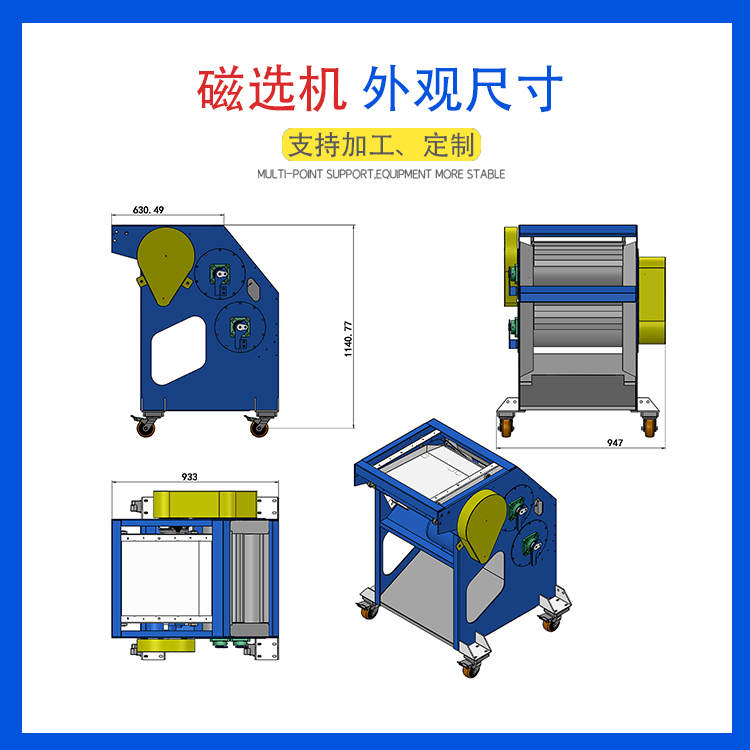 磁选机 外观尺寸

支持加工、定制

MULTI-POINT SUPPORT,EQUIPMENT MORE STABLE

630.49

1140.77

947

933