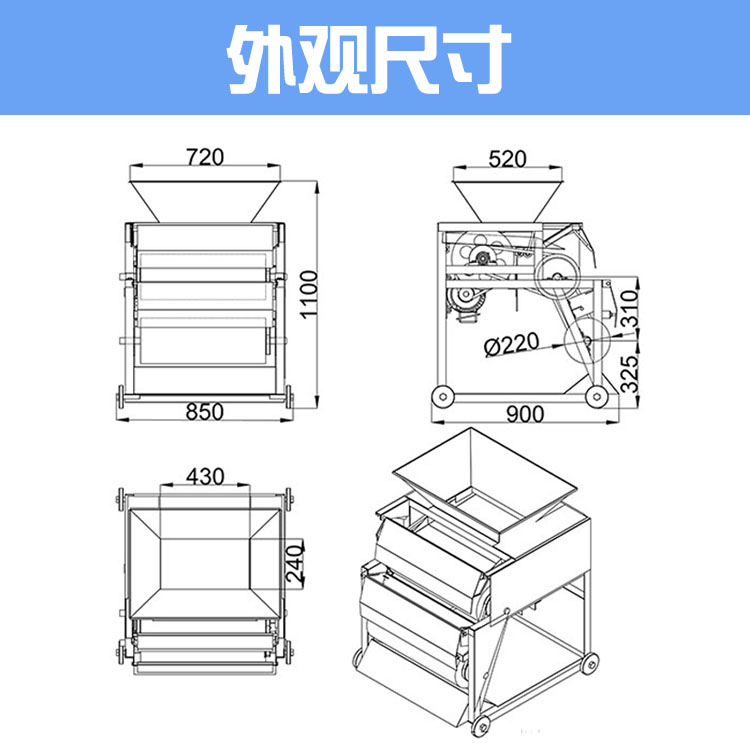 外观尺寸

720

1100

850

520

310

Ø220

325

900

430

240